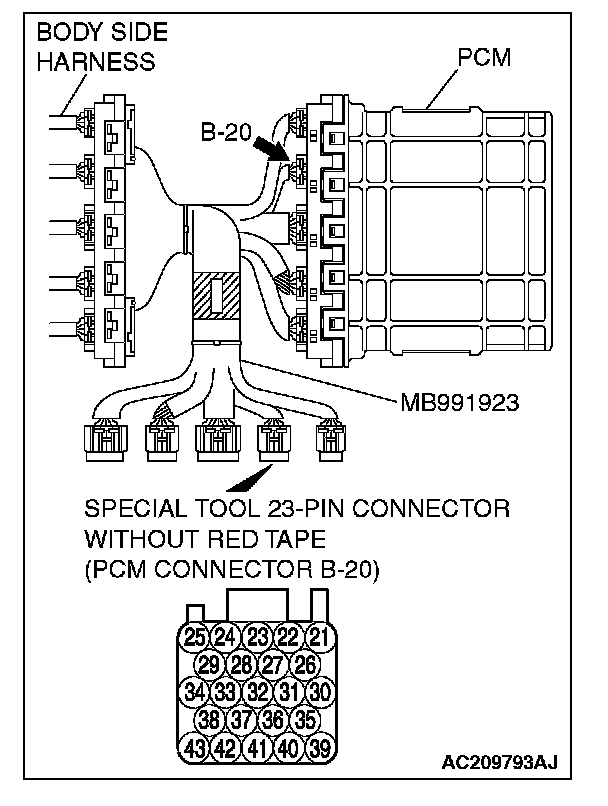 BODY SIDE HARNESS

PCM

B-20

MB991923

SPECIAL TOOL 23-PIN CONNECTOR WITHOUT RED TAPE (PCM CONNECTOR B-20)

25 24 23 22 21
29 28 27 26
34 33 32 31 30
38 37 36 35
43 42 41 40 39

AC209793AJ