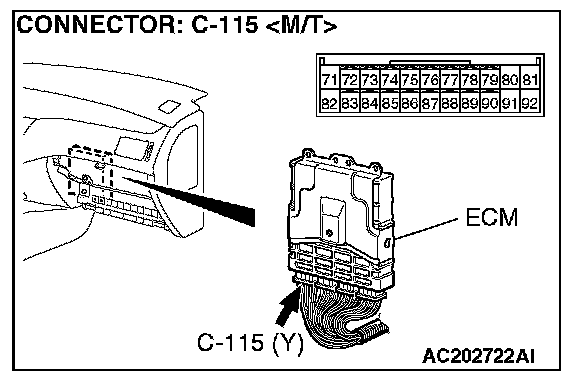 CONNECTOR: C-115 <M/T>

| 71 | 72 | 73 | 74 | 75 | 76 | 77 | 78 | 79 | 80 | 81 |
|---|---|---|---|---|---|---|---|---|---|---|
| 82 | 83 | 84 | 85 | 86 | 87 | 88 | 89 | 90 | 91 | 92 |

ECM

C-115 (Y)

AC202722AI