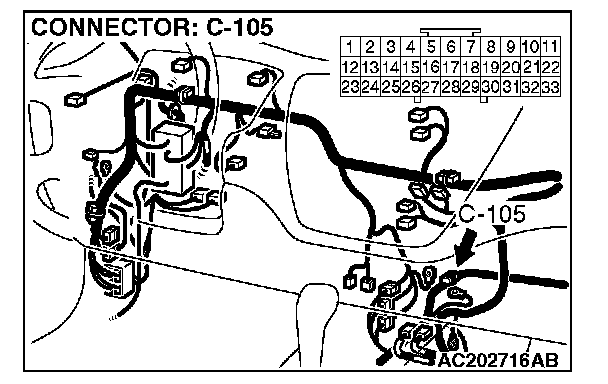 CONNECTOR: C-105

| 1 | 2 | 3 | 4 | 5 | 6 | 7 | 8 | 9 | 10 | 11 |
|---|---|---|---|---|---|---|---|---|---|---|
| 12 | 13 | 14 | 15 | 16 | 17 | 18 | 19 | 20 | 21 | 22 |
| 23 | 24 | 25 | 26 | 27 | 28 | 29 | 30 | 31 | 32 | 33 |

C-105

AC202716AB