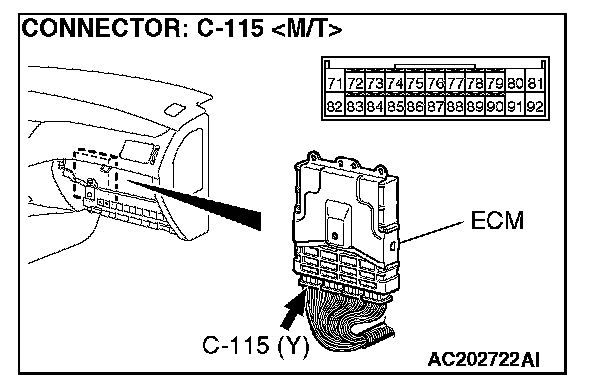 CONNECTOR: C-115 <M/T>

| 71 | 72 | 73 | 74 | 75 | 76 | 77 | 78 | 79 | 80 | 81 |
|---|---|---|---|---|---|---|---|---|---|---|
| 82 | 83 | 84 | 85 | 86 | 87 | 88 | 89 | 90 | 91 | 92 |

ECM

C-115 (Y)

AC202722AI