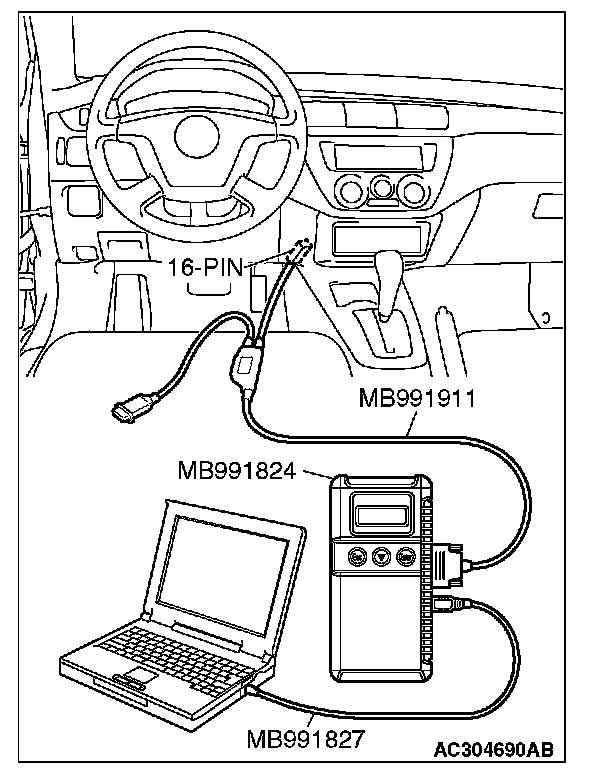 16-PIN

MB991911

MB991824

MB991827

AC304690AB