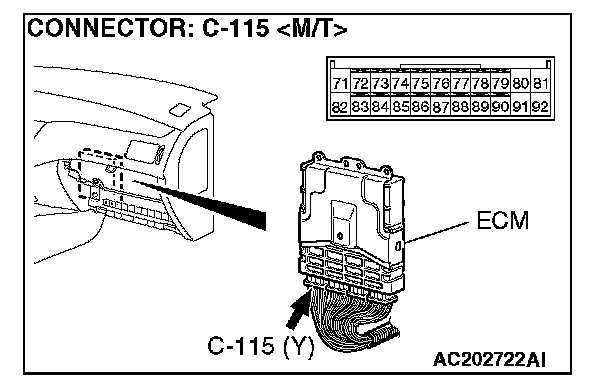 CONNECTOR: C-115 <M/T>

| 71 | 72 | 73 | 74 | 75 | 76 | 77 | 78 | 79 | 80 | 81 |
|---|---|---|---|---|---|---|---|---|---|---|
| 82 | 83 | 84 | 85 | 86 | 87 | 88 | 89 | 90 | 91 | 92 |

ECM

C-115 (Y)

AC202722AI