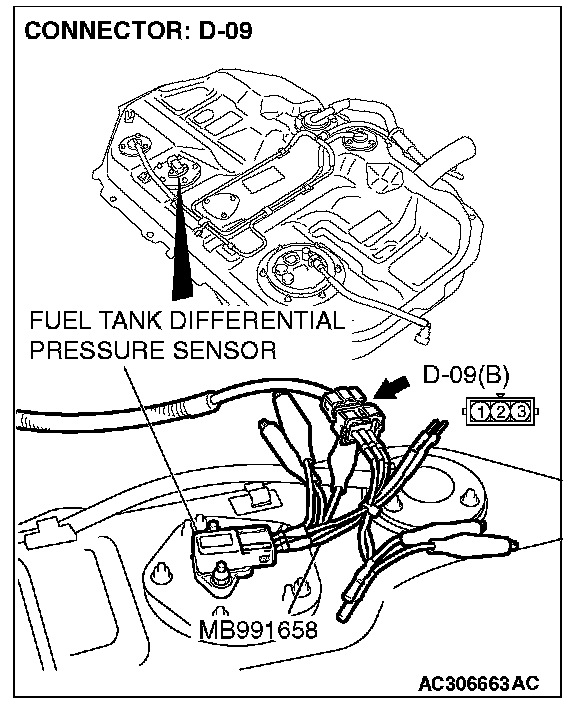 CONNECTOR: D-09

FUEL TANK DIFFERENTIAL PRESSURE SENSOR

D-09(B)

1 2 3

MB991658

AC306663 AC