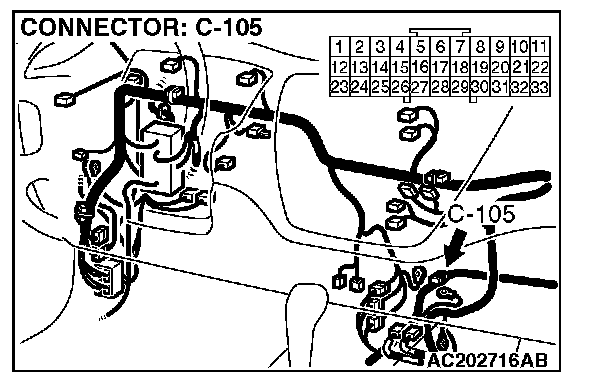 CONNECTOR: C-105

| 1 | 2 | 3 | 4 | 5 | 6 | 7 | 8 | 9 | 10 | 11 |
|---|---|---|---|---|---|---|---|---|---|---|
| 12 | 13 | 14 | 15 | 16 | 17 | 18 | 19 | 20 | 21 | 22 |
| 23 | 24 | 25 | 26 | 27 | 28 | 29 | 30 | 31 | 32 | 33 |

C-105

AC202716AB