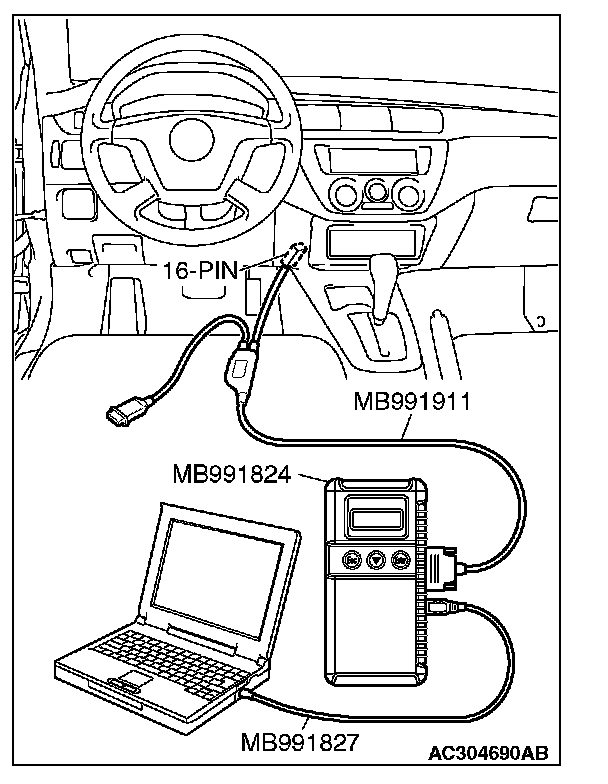 16-PIN

MB991911

MB991824

MB991827

AC304690AB