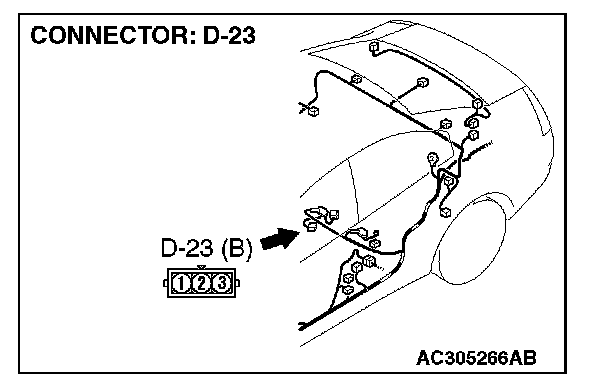 CONNECTOR: D-23

D-23 (B)

1 2 3

AC305266AB