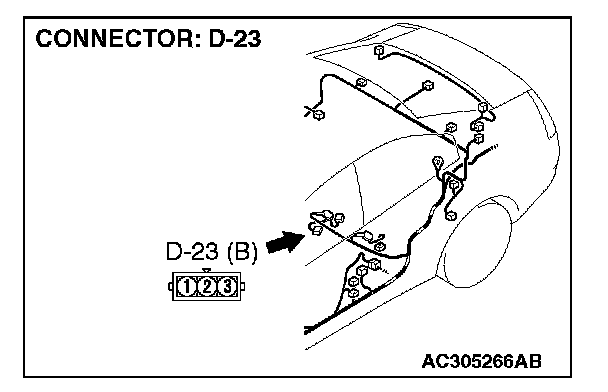 CONNECTOR: D-23

D-23 (B)

1 2 3

AC305266AB