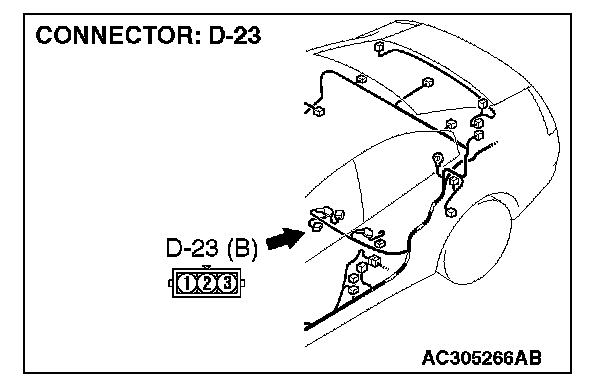 CONNECTOR: D-23

D-23 (B)

1 2 3

AC305266AB