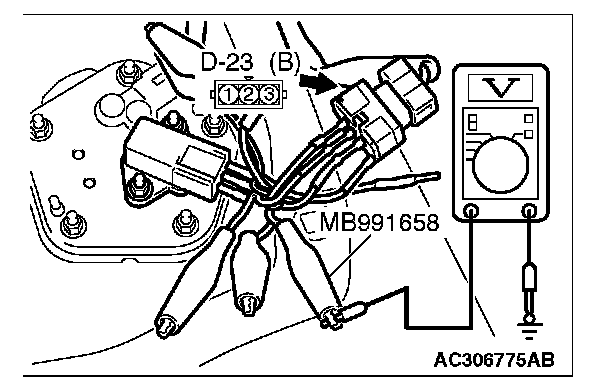 D-23 (B)
1 2 3
V
MB991658
AC306775AB