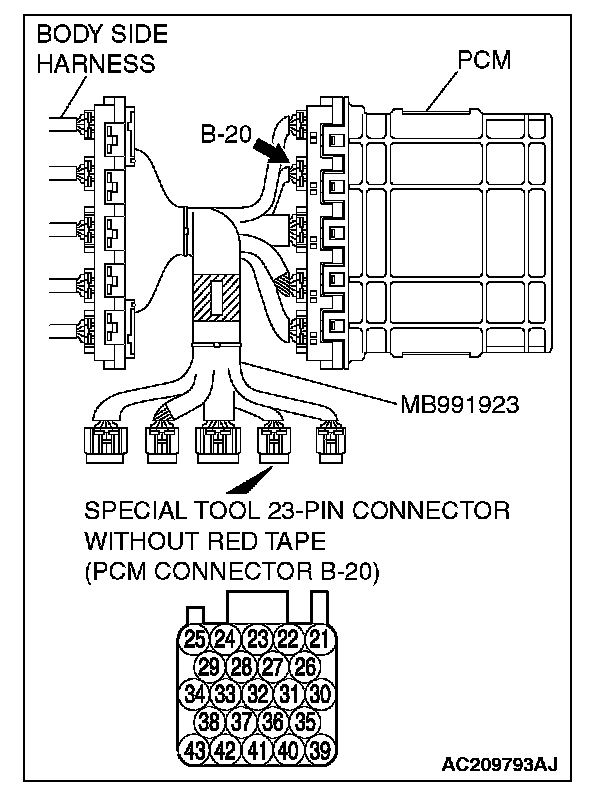 BODY SIDE HARNESS

PCM

B-20

MB991923

SPECIAL TOOL 23-PIN CONNECTOR WITHOUT RED TAPE (PCM CONNECTOR B-20)

25 24 23 22 21
29 28 27 26
34 33 32 31 30
38 37 36 35
43 42 41 40 39

AC209793AJ