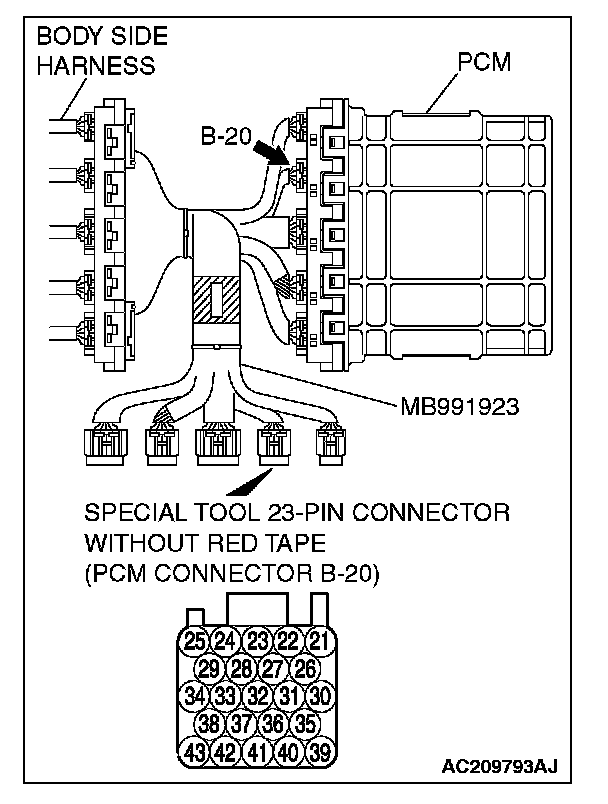 BODY SIDE HARNESS

PCM

B-20

MB991923

SPECIAL TOOL 23-PIN CONNECTOR WITHOUT RED TAPE (PCM CONNECTOR B-20)

25 24 23 22 21
29 28 27 26
34 33 32 31 30
38 37 36 35
43 42 41 40 39

AC209793AJ