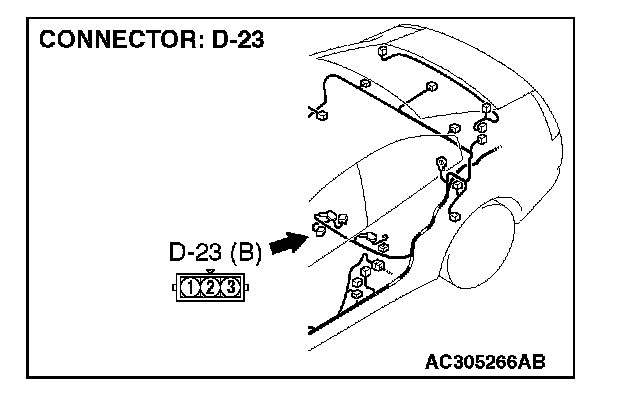 CONNECTOR: D-23

D-23 (B)

1 2 3

AC305266AB