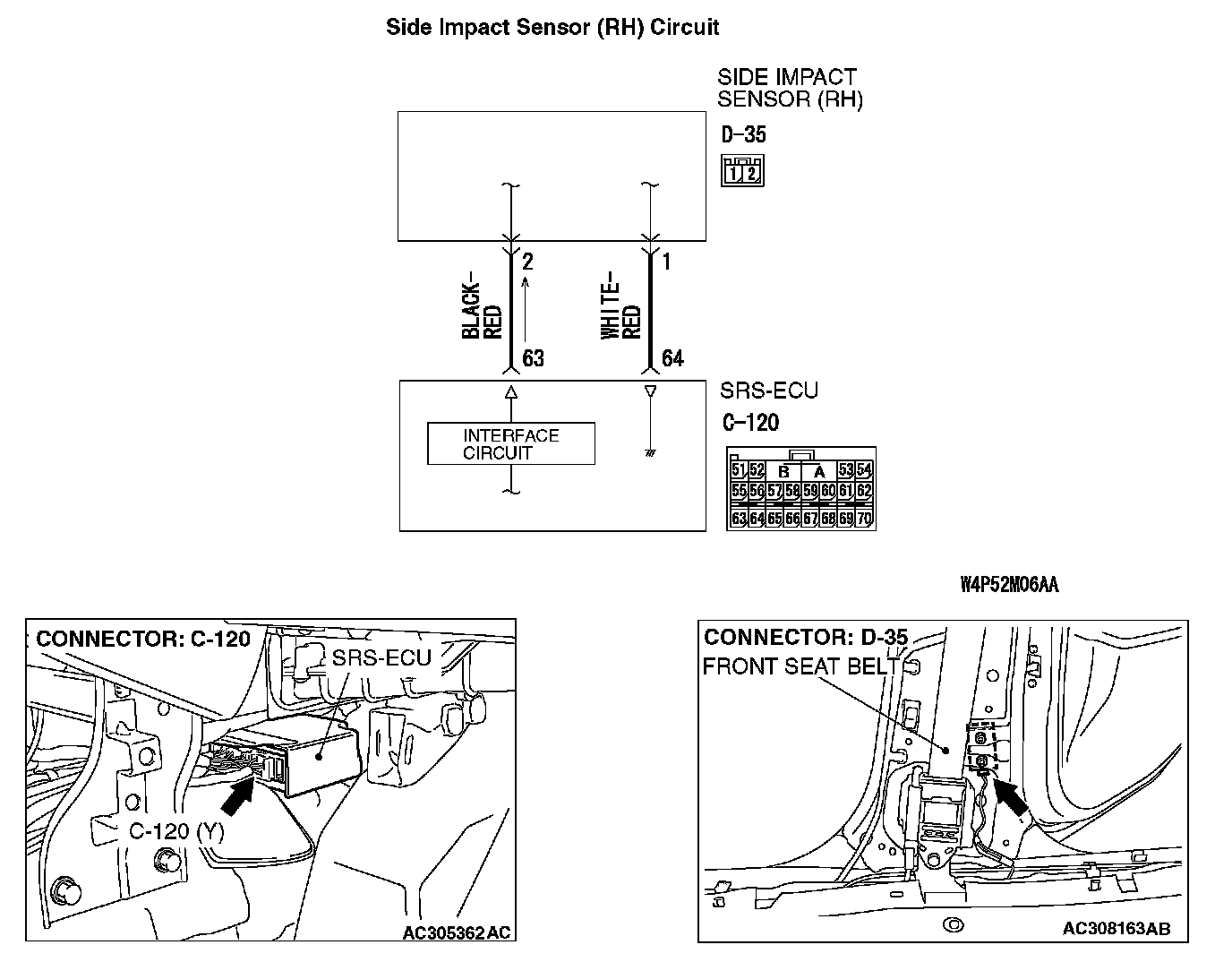 Side Impact Sensor (RH) Circuit

SIDE IMPACT SENSOR (RH)

D-35

1 2

2

1

BLACK-RED

WHITE-RED

63

64

SRS-ECU

C-120

INTERFACE CIRCUIT

| 51 | 52 | B | | A | | 53 | 54 |
|---|---|---|---|---|---|---|---|
| 55 | 56 | 57 | 58 | 59 | 60 | 61 | 62 |
| 63 | 64 | 65 | 66 | 67 | 68 | 69 | 70 |

W4P52M06AA

CONNECTOR: C-120

SRS-ECU

C-120 (Y)

AC305362AC

CONNECTOR: D-35

FRONT SEAT BELT

AC308163AB