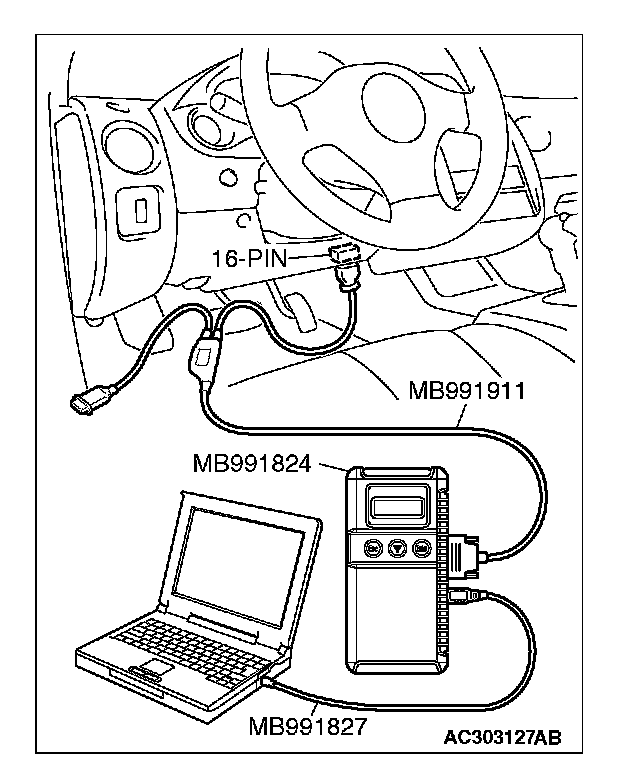 16-PIN
MB991911
MB991824
MB991827
AC303127AB