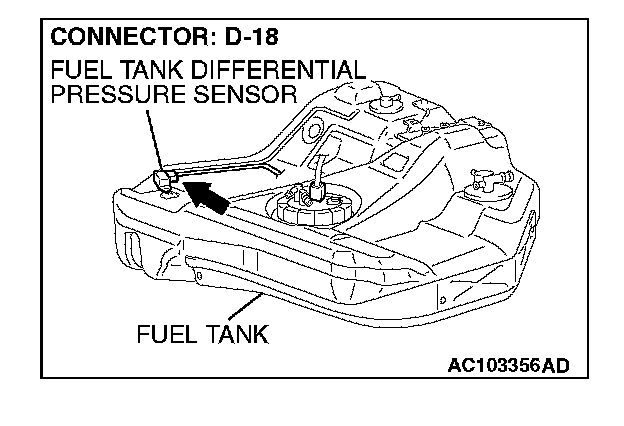 CONNECTOR: D-18
FUEL TANK DIFFERENTIAL PRESSURE SENSOR

FUEL TANK

AC103356AD