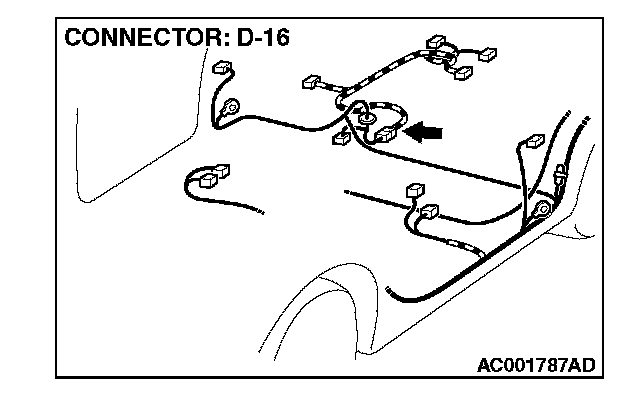 CONNECTOR: D-16

AC001787AD