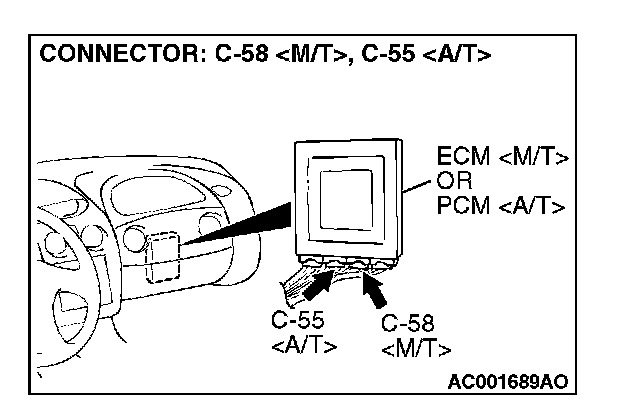 CONNECTOR: C-58 <M/T>, C-55 <A/T>

ECM <M/T>
OR
PCM <A/T>

C-55
<A/T>

C-58
<M/T>

AC001689AO