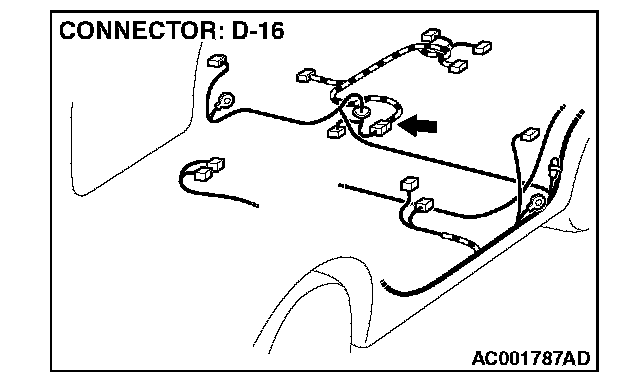 CONNECTOR: D-16

AC001787AD