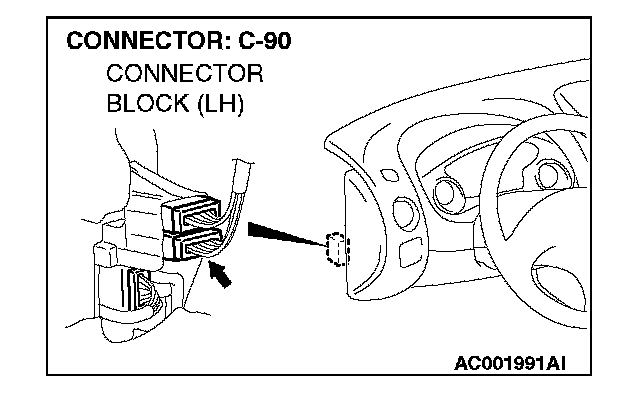 CONNECTOR: C-90
CONNECTOR BLOCK (LH)

AC001991AI