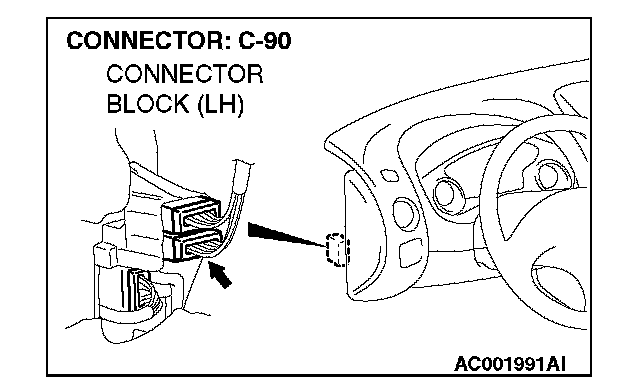 CONNECTOR: C-90
CONNECTOR
BLOCK (LH)

AC001991AI