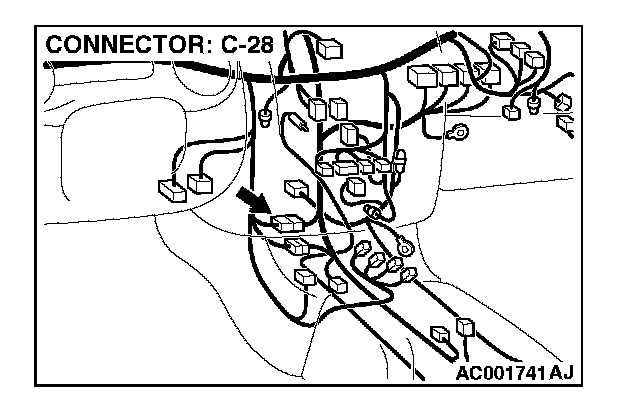 CONNECTOR: C-28

AC001741 AJ