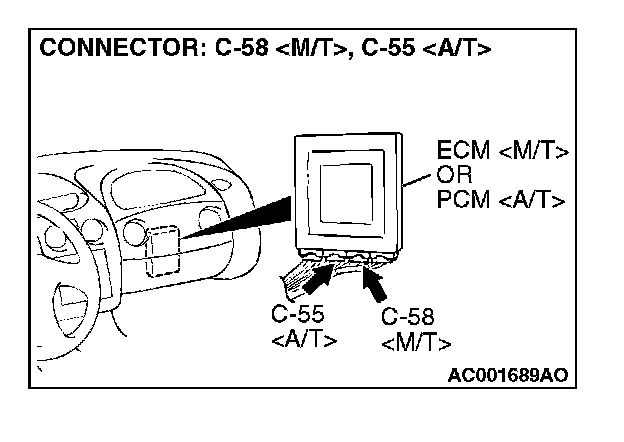 CONNECTOR: C-58 <M/T>, C-55 <A/T>

ECM <M/T>
OR
PCM <A/T>

C-55
<A/T>

C-58
<M/T>

AC001689AO