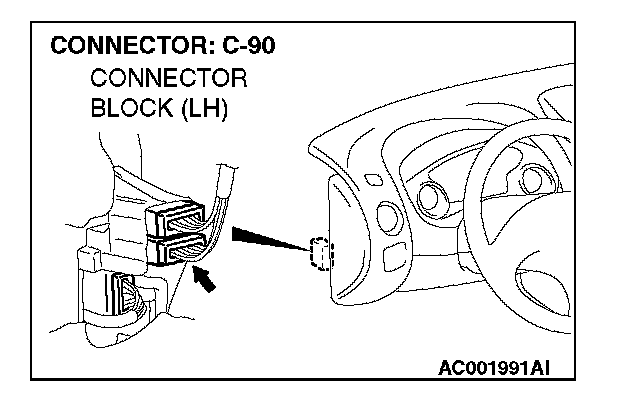 CONNECTOR: C-90
CONNECTOR BLOCK (LH)

AC001991AI