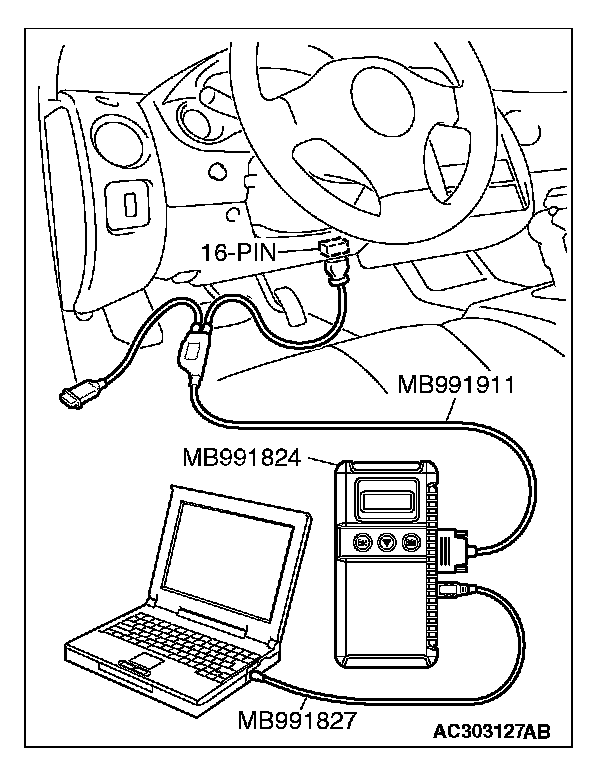 16-PIN
MB991911
MB991824
MB991827
AC303127AB