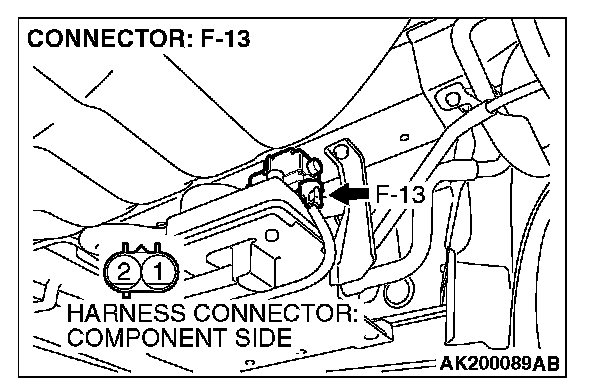 CONNECTOR: F-13

F-13

2 1

HARNESS CONNECTOR: COMPONENT SIDE

AK200089AB