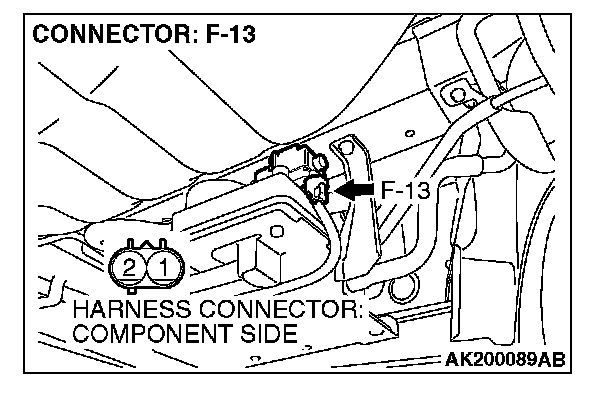 CONNECTOR: F-13

F-13

2 1

HARNESS CONNECTOR:
COMPONENT SIDE

AK200089AB