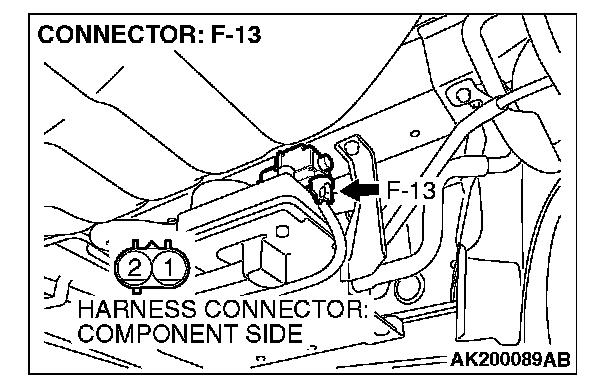 CONNECTOR: F-13

F-13

2 1

HARNESS CONNECTOR: COMPONENT SIDE

AK200089AB