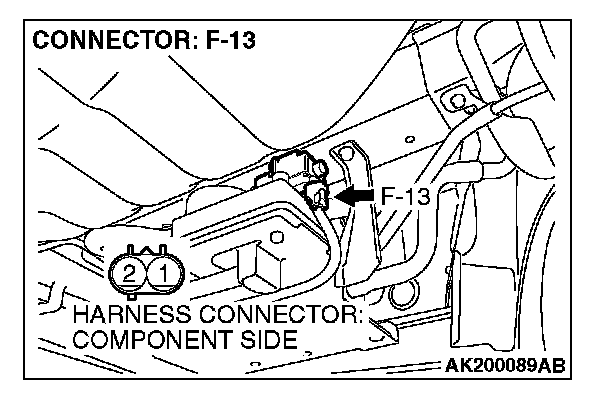 CONNECTOR: F-13

F-13

2 1

HARNESS CONNECTOR:
COMPONENT SIDE

AK200089AB