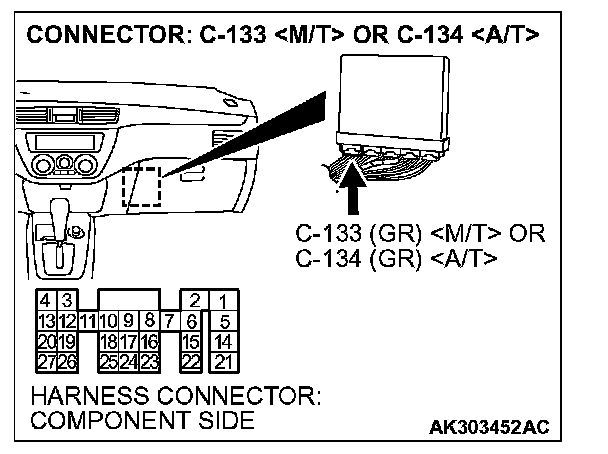 CONNECTOR: C-133 <M/T> OR C-134 <A/T>

C-133 (GR) <M/T> OR
C-134 (GR) <A/T>

4 3 2 1
13 12 11 10 9 8 7 6 5
20 19 18 17 16 15 14
27 26 25 24 23 22 21

HARNESS CONNECTOR:
COMPONENT SIDE

AK303452AC