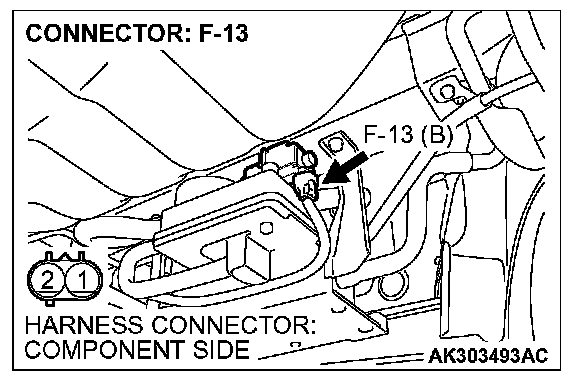 CONNECTOR: F-13

F-13 (B)

2 1

HARNESS CONNECTOR: COMPONENT SIDE

AK303493AC