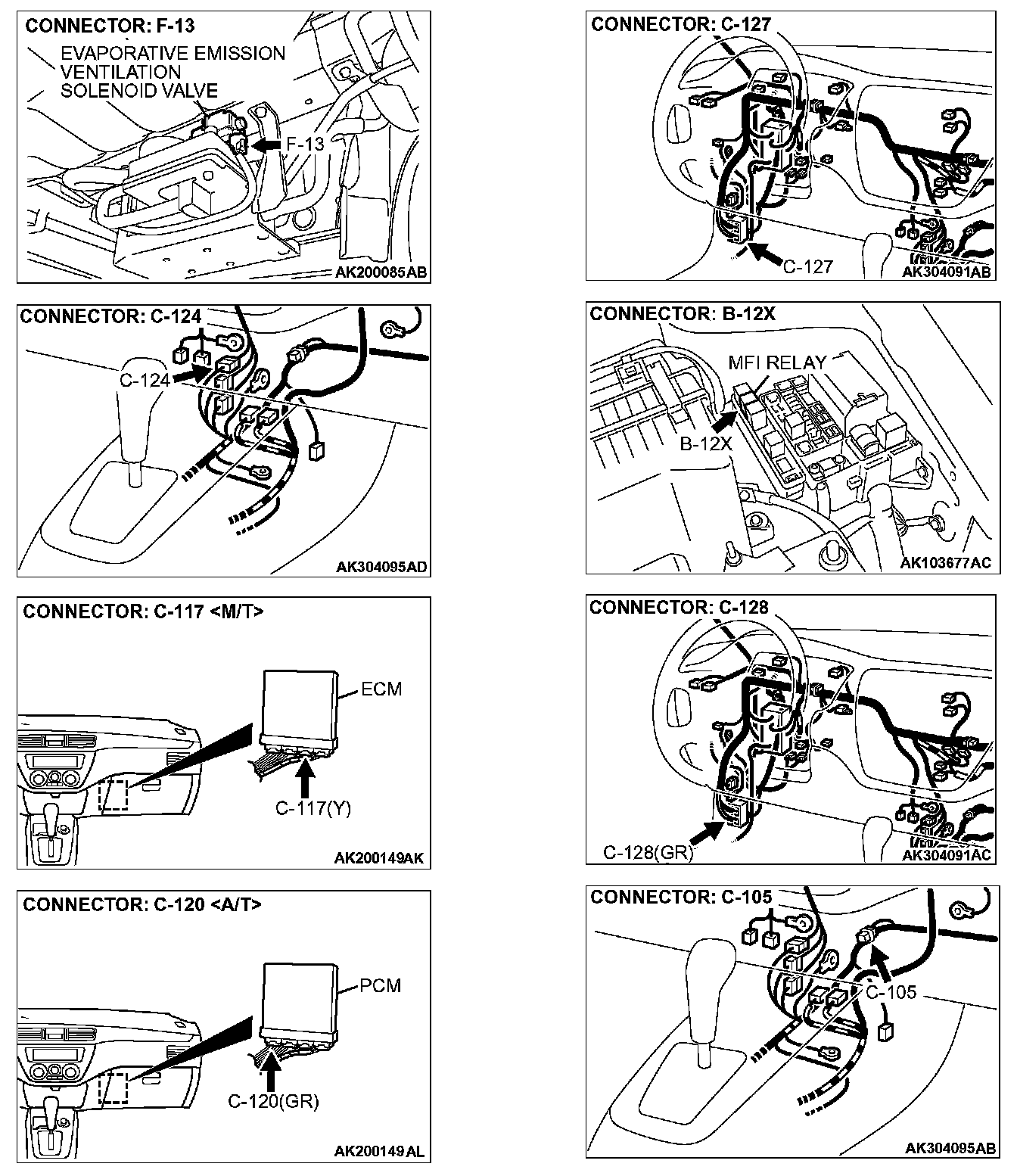 CONNECTOR: F-13

EVAPORATIVE EMISSION VENTILATION SOLENOID VALVE

F-13

AK200085AB

CONNECTOR: C-124

C-124

AK304095AD

CONNECTOR: C-117 <M/T>

ECM

C-117(Y)

AK200149AK

CONNECTOR: C-120 <A/T>

PCM

C-120(GR)

AK200149AL

CONNECTOR: C-127

C-127

AK304091AB

CONNECTOR: B-12X

MFI RELAY

B-12X

AK103677AC

CONNECTOR: C-128

C-128(GR)

AK304091AC

CONNECTOR: C-105

C-105

AK304095AB