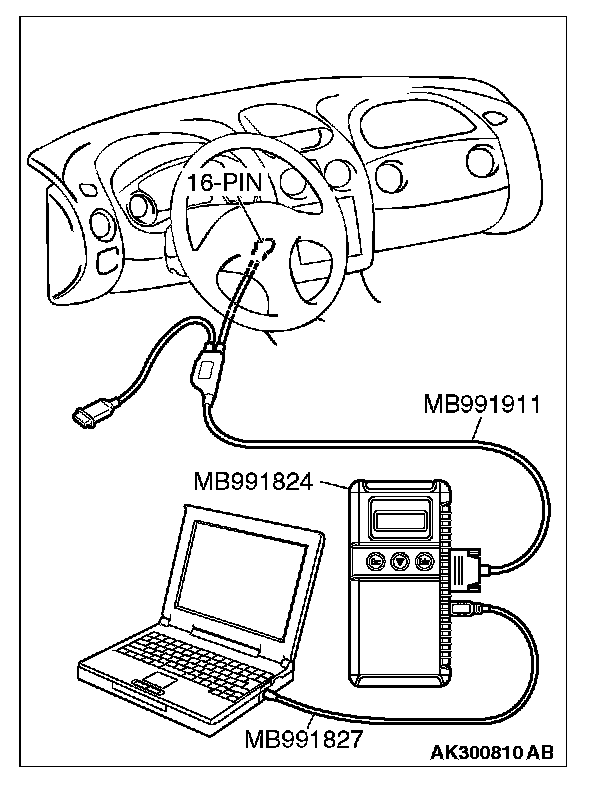 16-PIN
MB991911
MB991824
MB991827
AK300810 AB