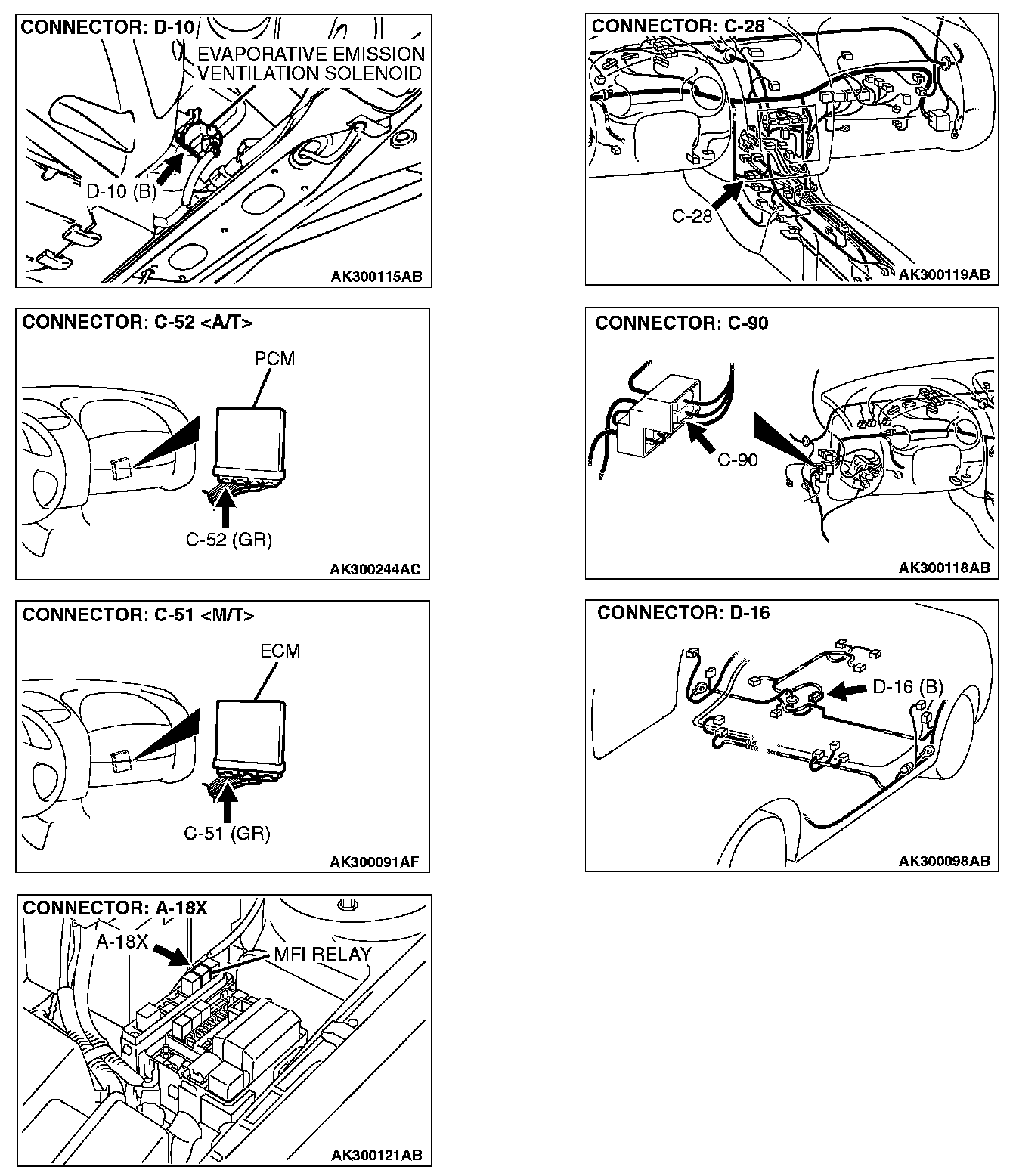 CONNECTOR: D-10

EVAPORATIVE EMISSION VENTILATION SOLENOID

D-10 (B)

AK300115AB

CONNECTOR: C-52 <A/T>

PCM

C-52 (GR)

AK300244AC

CONNECTOR: C-51 <M/T>

ECM

C-51 (GR)

AK300091AF

CONNECTOR: A-18X

A-18X

MFI RELAY

AK300121AB

CONNECTOR: C-28

C-28

AK300119AB

CONNECTOR: C-90

C-90

AK300118AB

CONNECTOR: D-16

D-16 (B)

AK300098AB