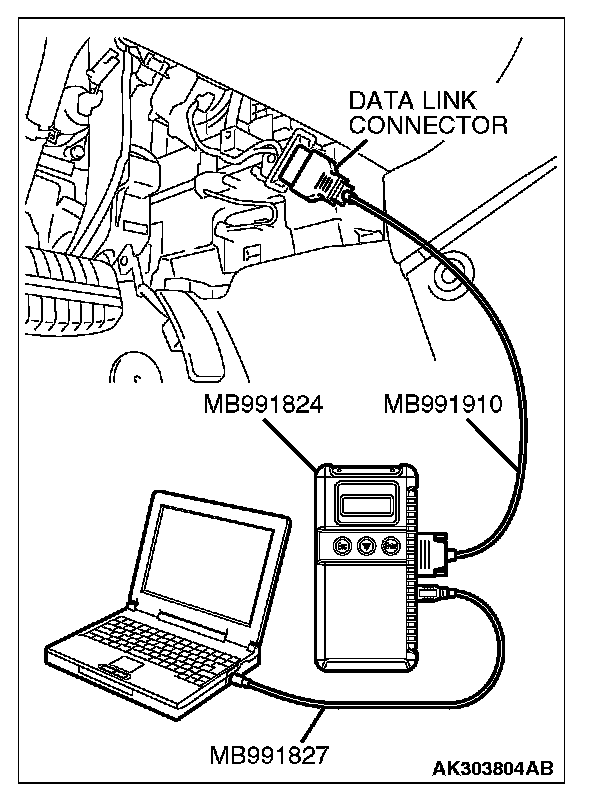 DATA LINK CONNECTOR

MB991824

MB991910

MB991827

AK303804AB