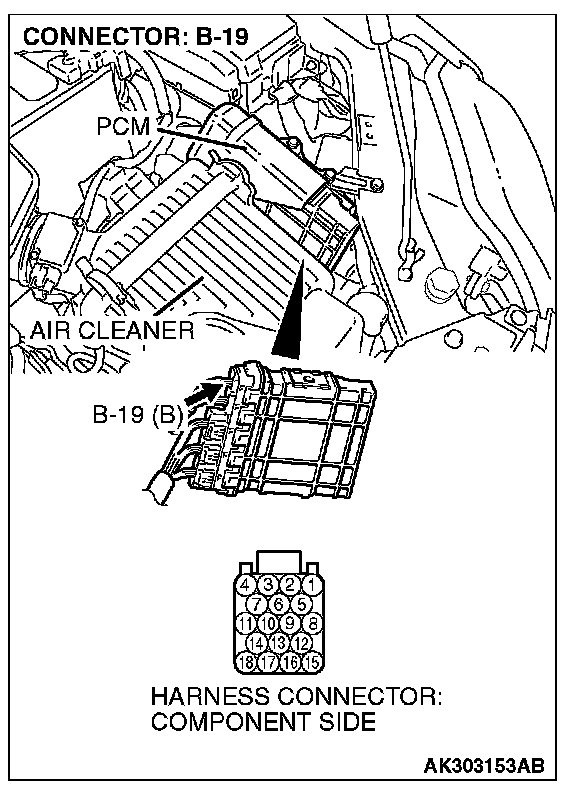 CONNECTOR: B-19

PCM

AIR CLEANER

B-19 (B)

4 3 2 1
7 6 5
11 10 9 8
14 13 12
18 17 16 15

HARNESS CONNECTOR: COMPONENT SIDE

AK303153AB