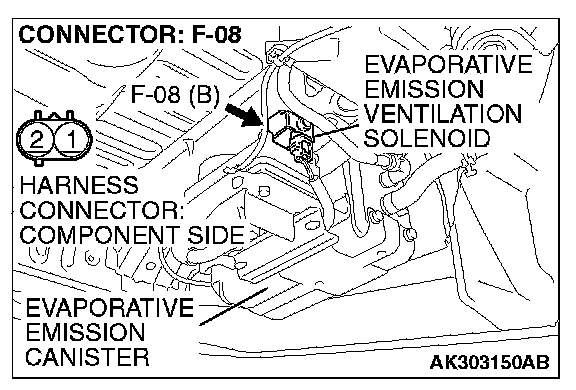 CONNECTOR: F-08

F-08 (B)

EVAPORATIVE EMISSION VENTILATION SOLENOID

2 1

HARNESS CONNECTOR: COMPONENT SIDE

EVAPORATIVE EMISSION CANISTER

AK303150AB