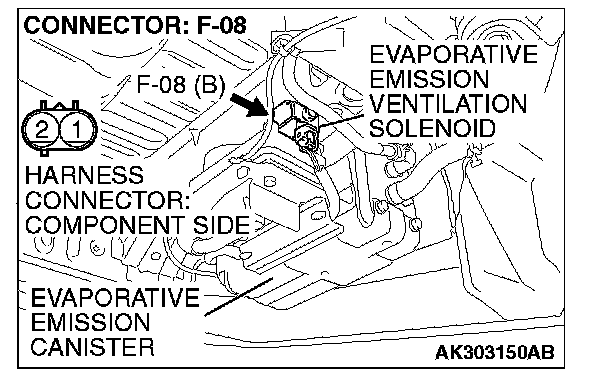 CONNECTOR: F-08

F-08 (B)

EVAPORATIVE EMISSION VENTILATION SOLENOID

2 1

HARNESS CONNECTOR: COMPONENT SIDE

EVAPORATIVE EMISSION CANISTER

AK303150AB