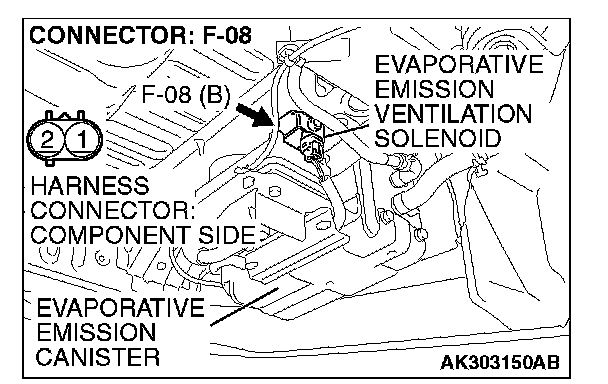 CONNECTOR: F-08

F-08 (B)

EVAPORATIVE EMISSION VENTILATION SOLENOID

2 1

HARNESS CONNECTOR: COMPONENT SIDE

EVAPORATIVE EMISSION CANISTER

AK303150AB