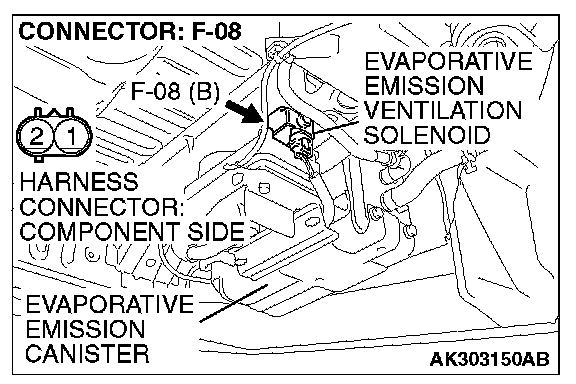 CONNECTOR: F-08

F-08 (B)

EVAPORATIVE EMISSION VENTILATION SOLENOID

2 1

HARNESS CONNECTOR: COMPONENT SIDE

EVAPORATIVE EMISSION CANISTER

AK303150AB