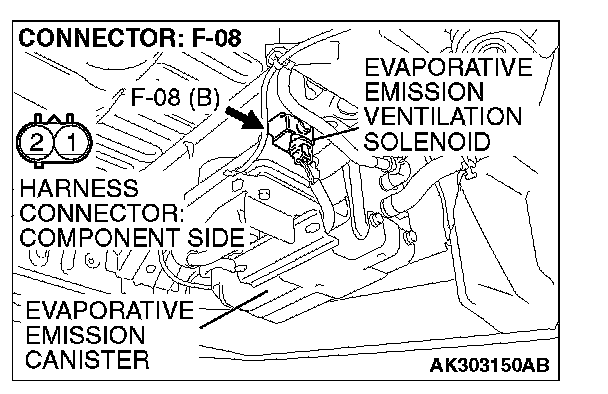 CONNECTOR: F-08

F-08 (B)

EVAPORATIVE EMISSION VENTILATION SOLENOID

2 1

HARNESS CONNECTOR: COMPONENT SIDE

EVAPORATIVE EMISSION CANISTER

AK303150AB