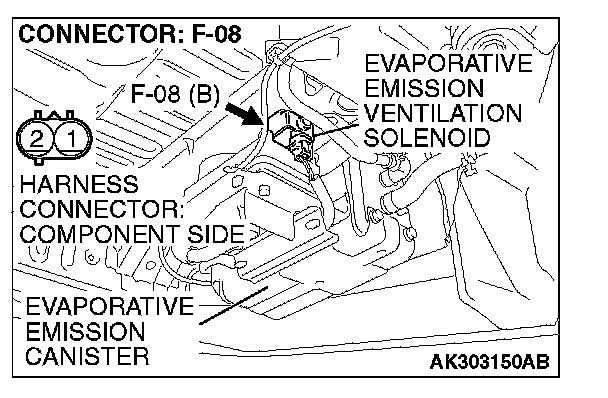 CONNECTOR: F-08

F-08 (B)

EVAPORATIVE EMISSION VENTILATION SOLENOID

2 1

HARNESS CONNECTOR: COMPONENT SIDE

EVAPORATIVE EMISSION CANISTER

AK303150AB