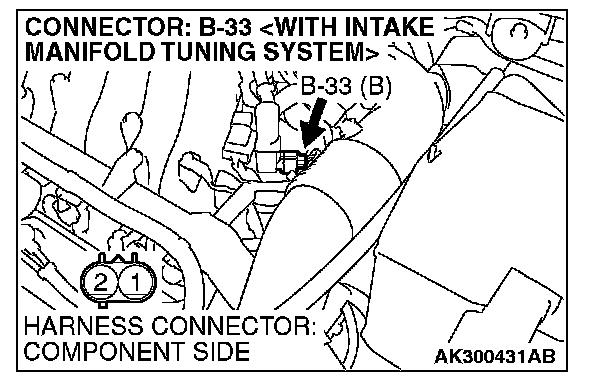 CONNECTOR: B-33 <WITH INTAKE MANIFOLD TUNING SYSTEM>

B-33 (B)

2 1

HARNESS CONNECTOR: COMPONENT SIDE

AK300431AB