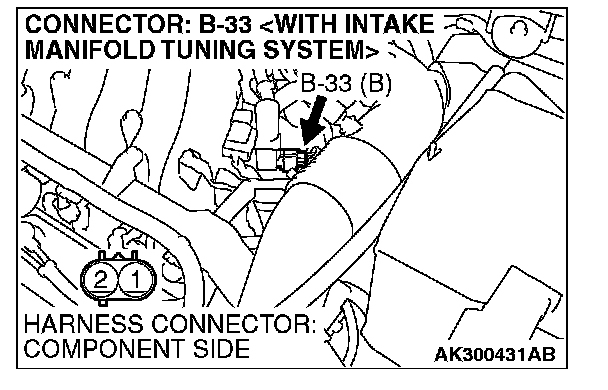 CONNECTOR: B-33 <WITH INTAKE MANIFOLD TUNING SYSTEM>

B-33 (B)

2 1

HARNESS CONNECTOR: COMPONENT SIDE

AK300431AB