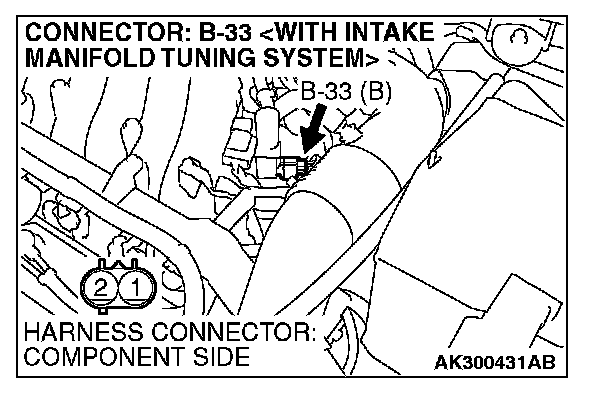 CONNECTOR: B-33 <WITH INTAKE MANIFOLD TUNING SYSTEM>

B-33 (B)

2 1

HARNESS CONNECTOR: COMPONENT SIDE

AK300431AB