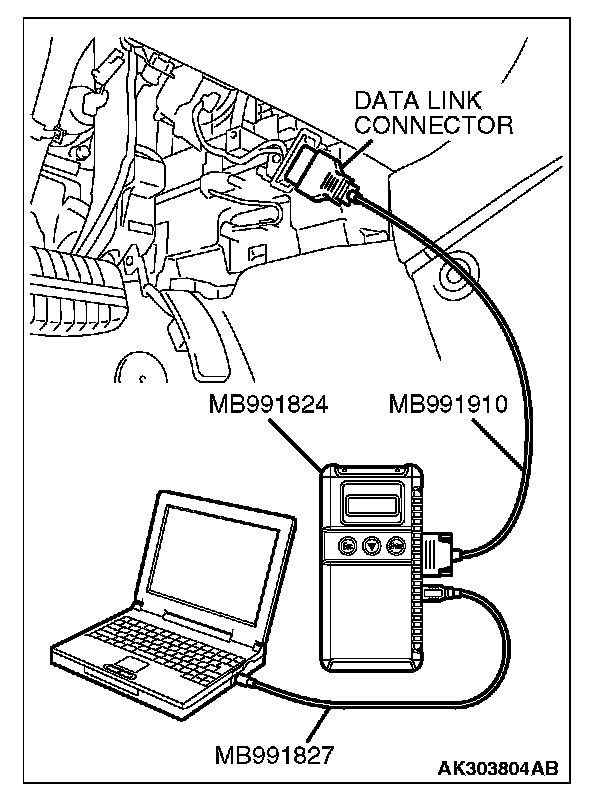 DATA LINK CONNECTOR

MB991824

MB991910

MB991827

AK303804AB