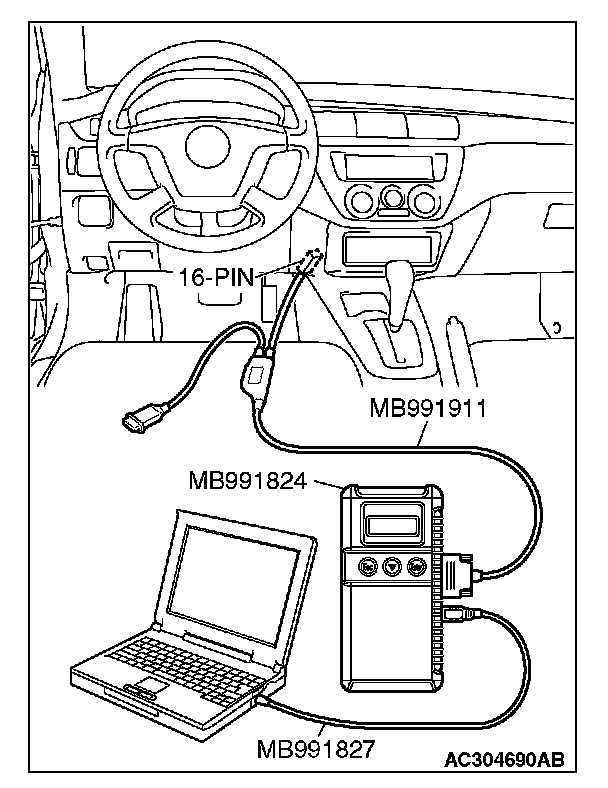 16-PIN

MB991911

MB991824

MB991827

AC304690AB